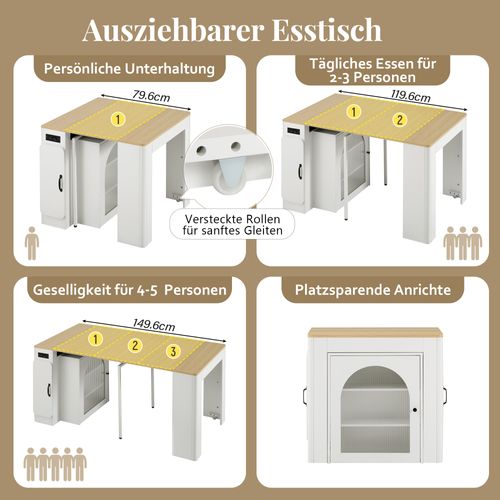 Ausziehbarer Esstisch

Persönliche Unterhaltung

79.6cm

1

Versteckte Rollen für sanftes Gleiten

Tägliches Essen für 2-3 Personen

119.6cm

1

2

Geselligkeit für 4-5 Personen

149.6cm

1

2

3

Platzsparende Anrichte