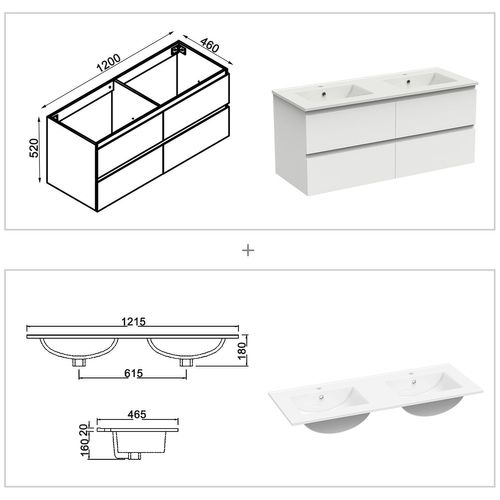 1200
460
520
+
1215
180
615
465
20
160