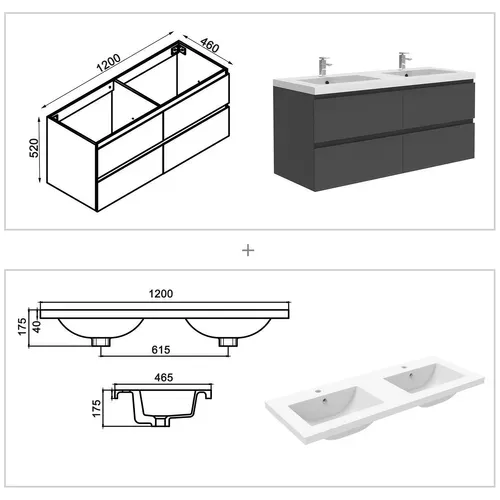 1200
460
520

+

1200
175
40
615
465
175