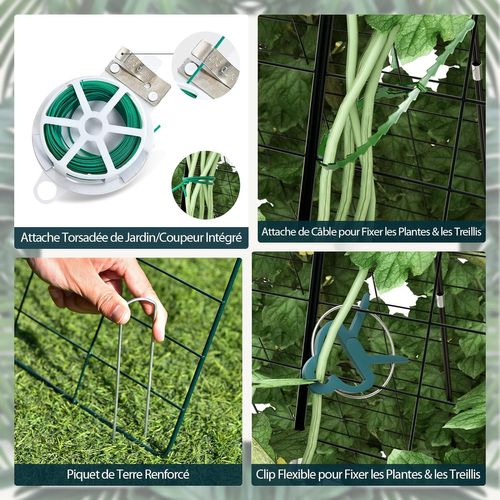 Attache Torsadée de Jardin/Coupeur Intégré

Attache de Câble pour Fixer les Plantes & les Treillis

Piquet de Terre Renforcé

Clip Flexible pour Fixer les Plantes & les Treillis