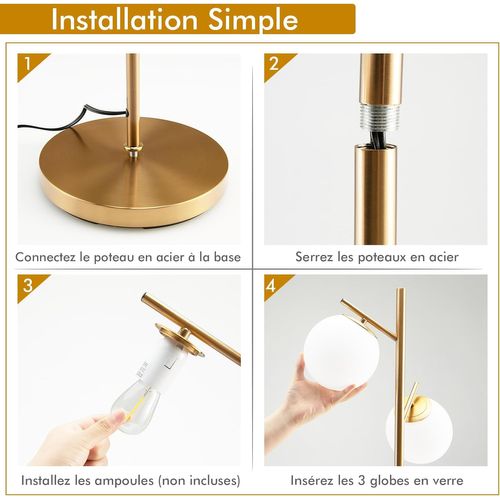 Installation Simple

1

Connectez le poteau en acier à la base

2

Serrez les poteaux en acier

3

Installez les ampoules (non incluses)

4

Insérez les 3 globes en verre