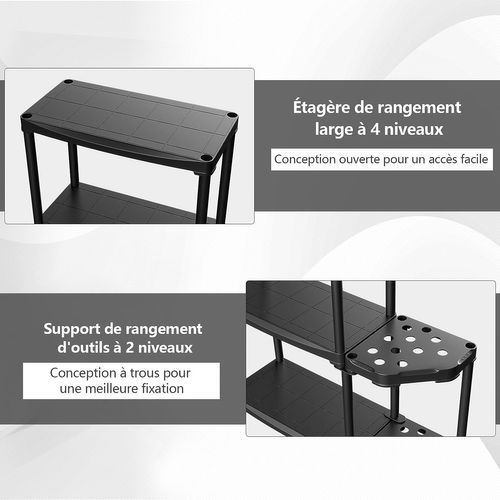 Étagère de rangement large à 4 niveaux

Conception ouverte pour un accès facile

Support de rangement d'outils à 2 niveaux

Conception à trous pour une meilleure fixation