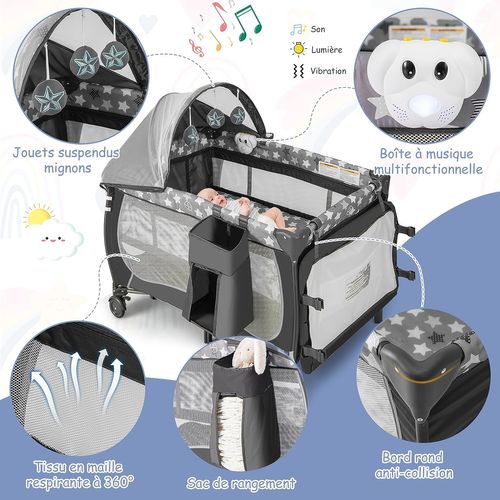 Son
Lumière
Vibration

Jouets suspendus mignons

Boîte à musique multifonctionnelle

Tissu en maille respirante à 360°

Sac de rangement

Bord rond anti-collision