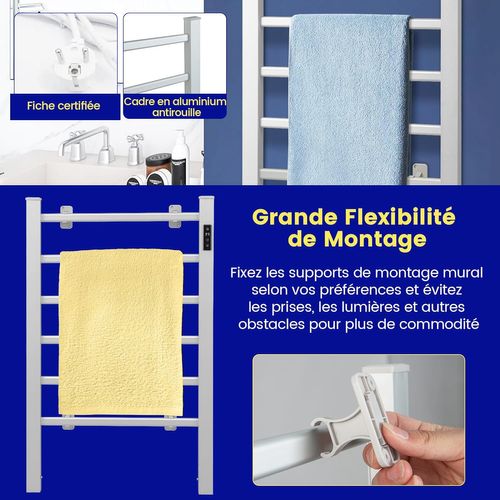 Fiche certifiée

Cadre en aluminium antirouille

Grande Flexibilité de Montage

Fixez les supports de montage mural selon vos préférences et évitez les prises, les lumières et autres obstacles pour plus de commodité