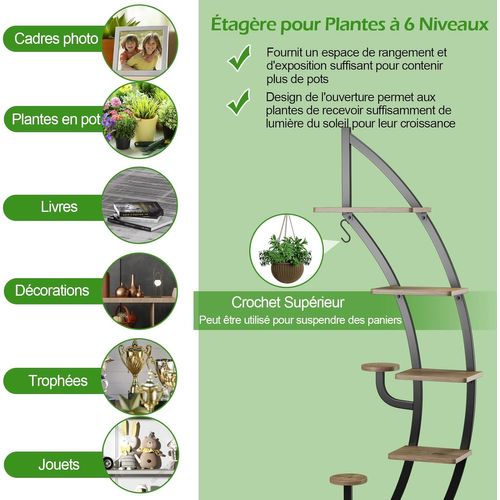 Cadres photo

Plantes en pot

Livres

Décorations

Trophées

Jouets

Étagère pour Plantes à 6 Niveaux

Fournit un espace de rangement et d'exposition suffisant pour contenir plus de pots

Design de l'ouverture permet aux plantes de recevoir suffisamment de lumière du soleil pour leur croissance

Crochet Supérieur

Peut être utilisé pour suspendre des paniers