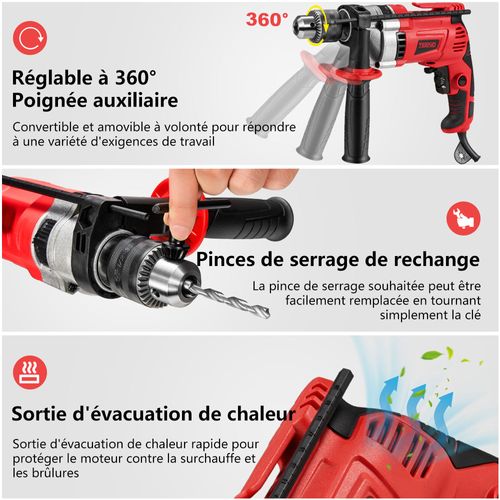 360°

Réglable à 360°
Poignée auxiliaire

Convertible et amovible à volonté pour répondre à une variété d'exigences de travail

Pinces de serrage de rechange

La pince de serrage souhaitée peut être facilement remplacée en tournant simplement la clé

Sortie d'évacuation de chaleur

Sortie d'évacuation de chaleur rapide pour protéger le moteur contre la surchauffe et les brûlures