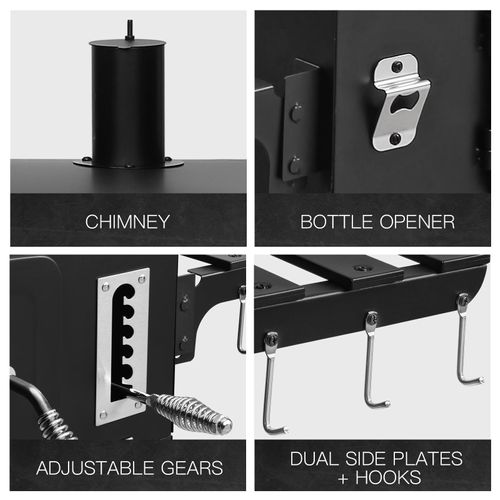 CHIMNEY

BOTTLE OPENER

ADJUSTABLE GEARS

DUAL SIDE PLATES + HOOKS