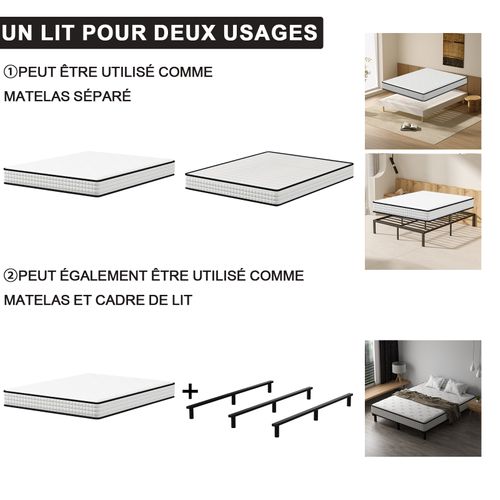 UN LIT POUR DEUX USAGES

①PEUT ÊTRE UTILISÉ COMME MATELAS SÉPARÉ

②PEUT ÉGALEMENT ÊTRE UTILISÉ COMME MATELAS ET CADRE DE LIT

+