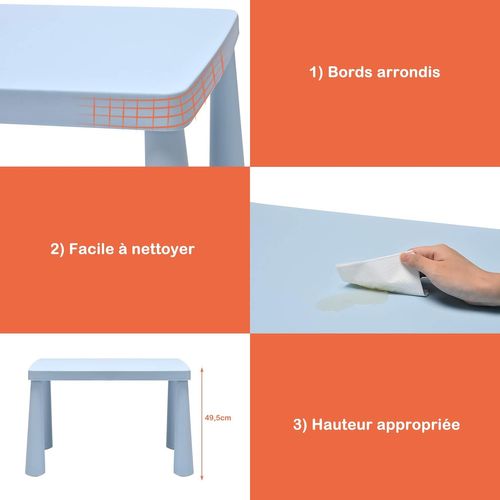 1) Bords arrondis

2) Facile à nettoyer

49,5cm

3) Hauteur appropriée