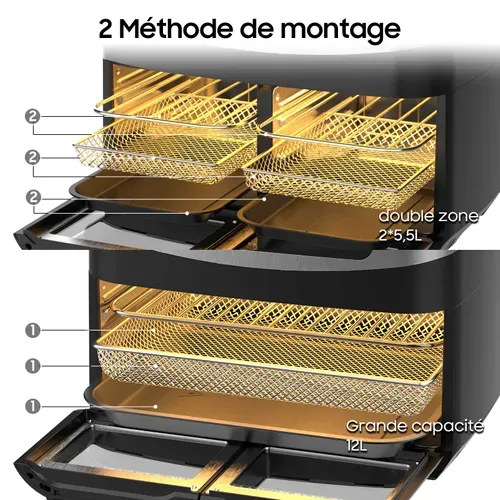 2 Méthode de montage

2
2
2

double zone
2*5,5L

1
1
1

Grande capacité
12L