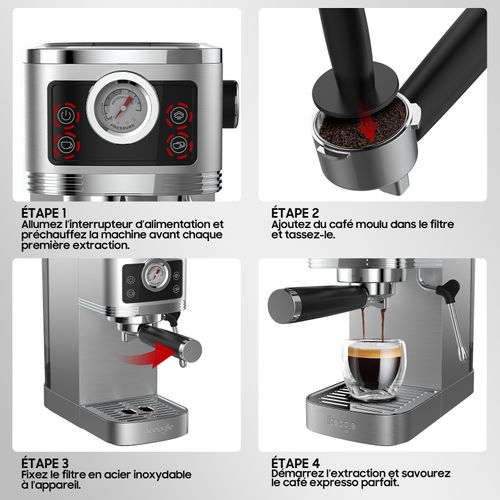 PRESSURE

ÉTAPE 1
Allumez l'interrupteur d'alimentation et préchauffez la machine avant chaque première extraction.

ÉTAPE 2
Ajoutez du café moulu dans le filtre et tassez-le.

ÉTAPE 3
Fixez le filtre en acier inoxydable à l'appareil.

ÉTAPE 4
Démarrez l'extraction et savourez le café expresso parfait.