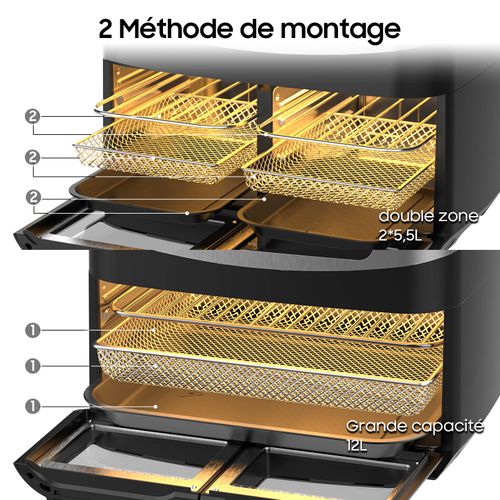 2 Méthode de montage

2

2

2

double zone
2*5,5L

1

1

1

Grande capacité
12L