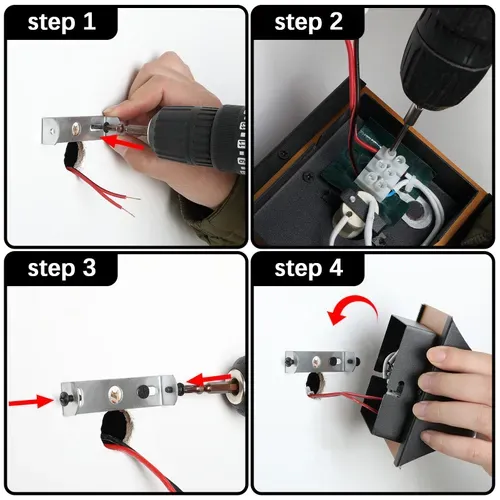 step 1

step 2

step 3

step 4