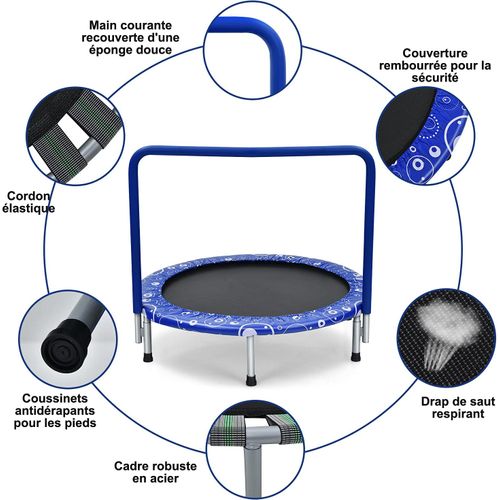 Main courante recouverte d'une éponge douce

Couverture rembourrée pour la sécurité

Cordon élastique

Coussinets antidérapants pour les pieds

Drap de saut respirant

Cadre robuste en acier