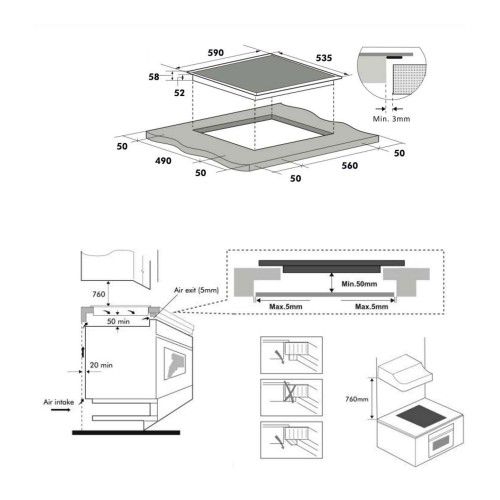 590
535
58
52
Min. 3mm
50
490
50
50
560
50

760
Air exit (5mm)
50 min
20 min
Air intake
Min.50mm
Max.5mm
Max.5mm
760mm