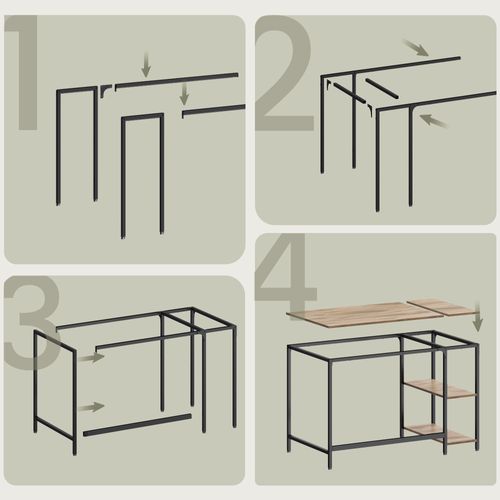 1

2

3

4