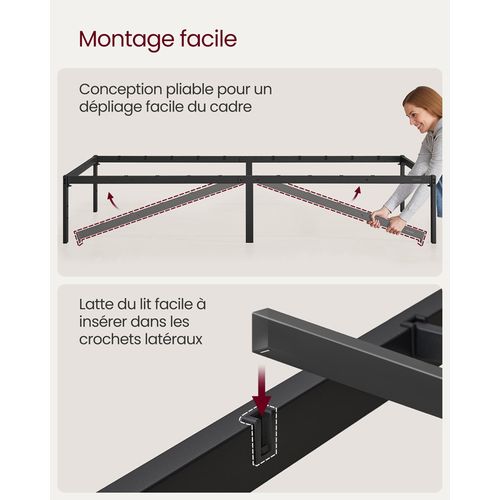 Montage facile

Conception pliable pour un dépliage facile du cadre

Latte du lit facile à insérer dans les crochets latéraux