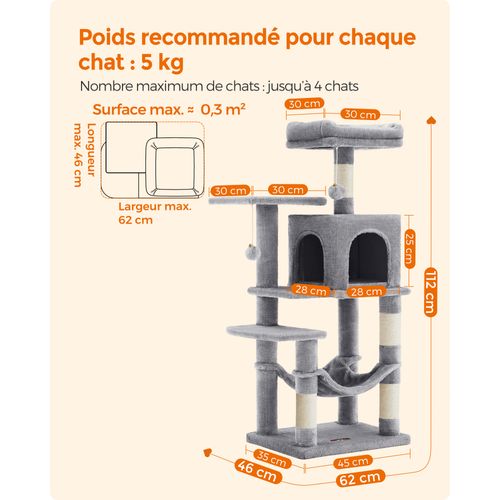 Poids recommandé pour chaque chat : 5 kg

Nombre maximum de chats : jusqu'à 4 chats

Surface max. ≈ 0,3 m²

Longueur max. 46 cm

Largeur max. 62 cm

30 cm
30 cm
30 cm
30 cm
25 cm
28 cm
28 cm
112 cm
35 cm
45 cm
46 cm
62 cm