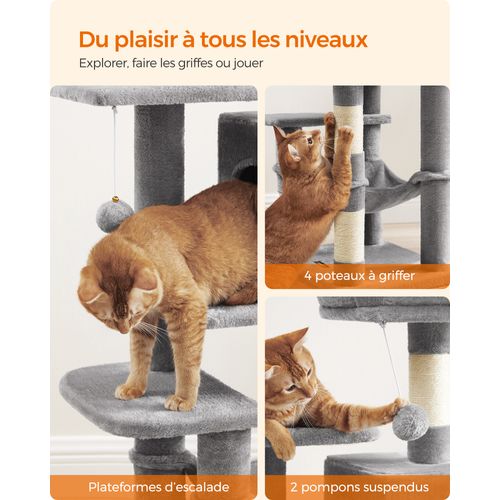 Du plaisir à tous les niveaux

Explorer, faire les griffes ou jouer

4 poteaux à griffer

Plateformes d'escalade

2 pompons suspendus