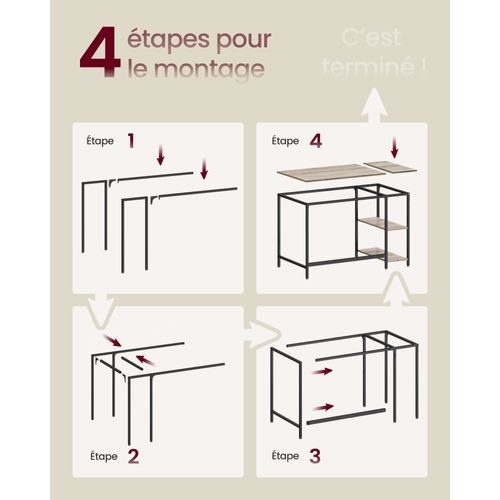 4 étapes pour le montage

C'est terminé !

Étape 1

Étape 4

Étape 2

Étape 3