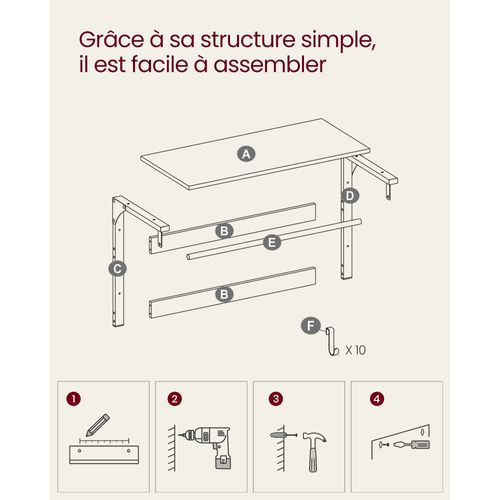 Grâce à sa structure simple, il est facile à assembler

A

D

B

E

C

B

F

X 10

1

2

3

4