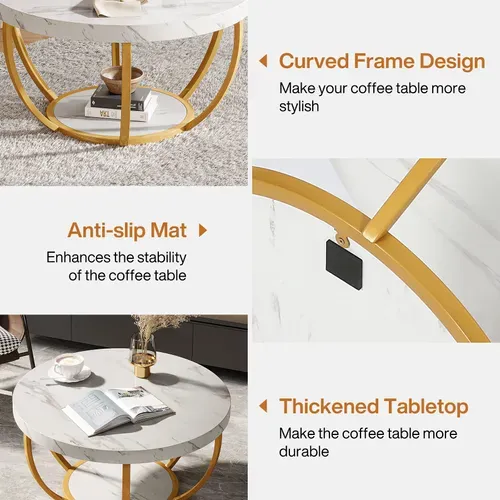 Curved Frame Design
Make your coffee table more stylish

Anti-slip Mat
Enhances the stability of the coffee table

Thickened Tabletop
Make the coffee table more durable