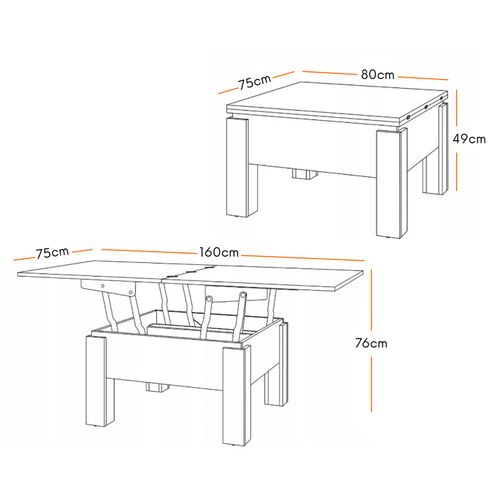 75cm
80cm
49cm
75cm
160cm
76cm