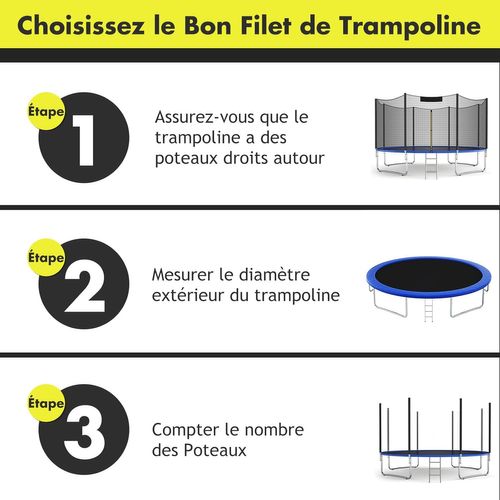 Choisissez le Bon Filet de Trampoline

Étape 1

Assurez-vous que le trampoline a des poteaux droits autour

Étape 2

Mesurer le diamètre extérieur du trampoline

Étape 3

Compter le nombre des Poteaux