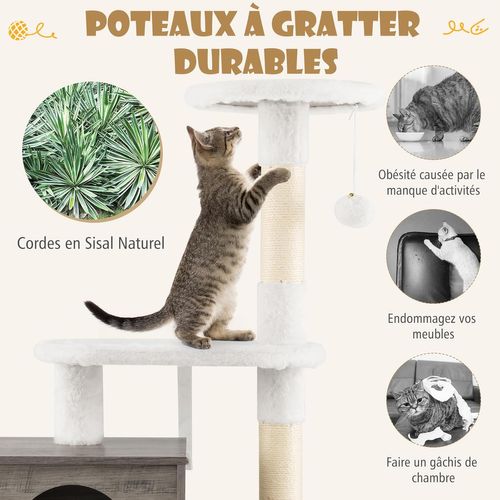 POTEAUX À GRATTER DURABLES

Cordes en Sisal Naturel

Obésité causée par le manque d'activités

Endommagez vos meubles

Faire un gâchis de chambre