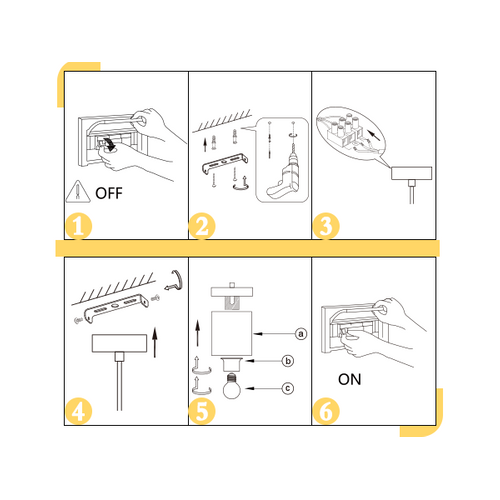 OFF

1

2

3

4

a

b

c

5

ON

6